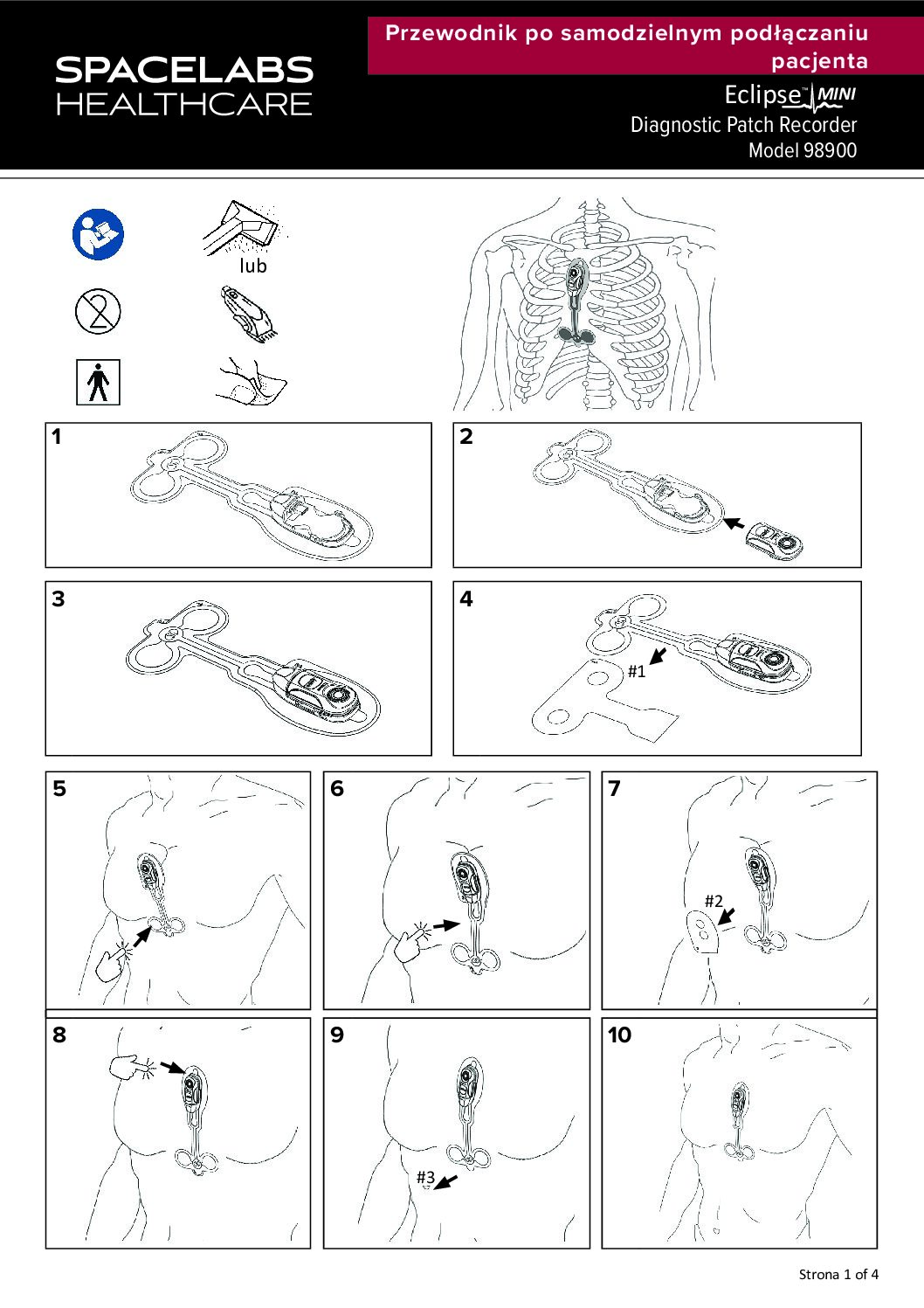 SPACELABS HEALTHCARE

Przewodnik po samodzielnym podłączaniu pacjenta

Eclipse™ MINI
Diagnostic Patch Recorder
Model 98900

lub

1

2

3

4

#1

5

6

7

#2

8

9

#3

10

Strona 1 of 4